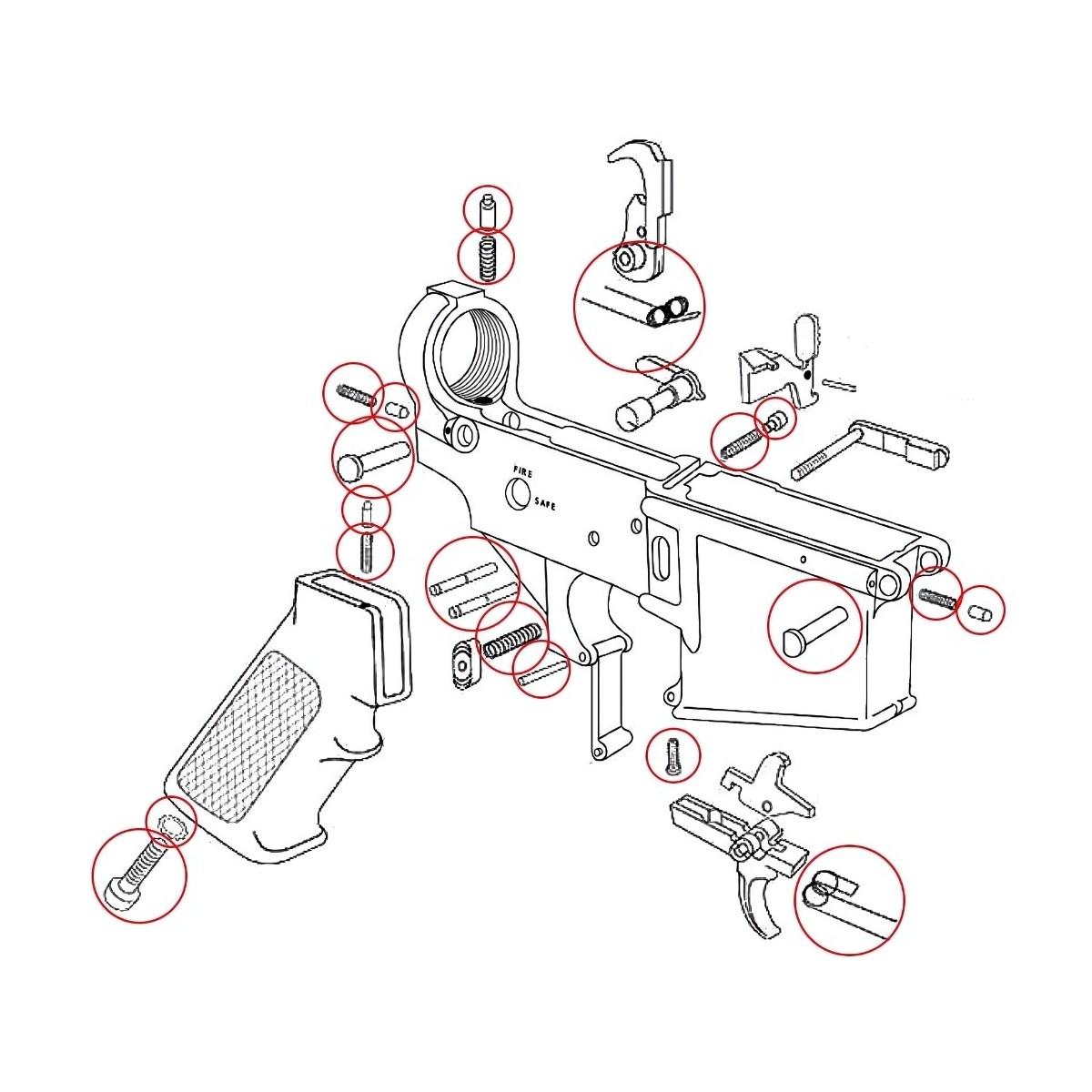 FIRE
SAFE