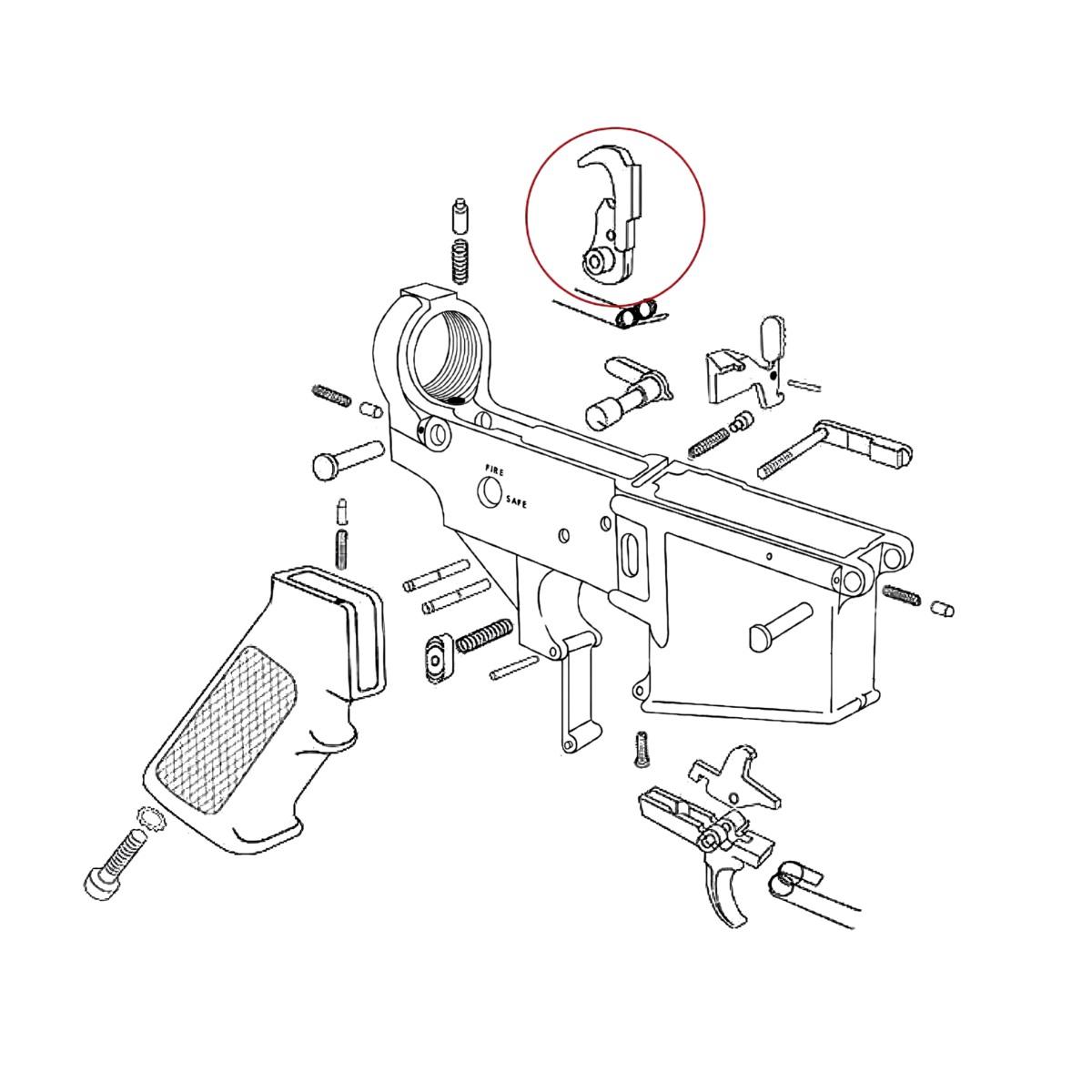 FIRE
SAFE